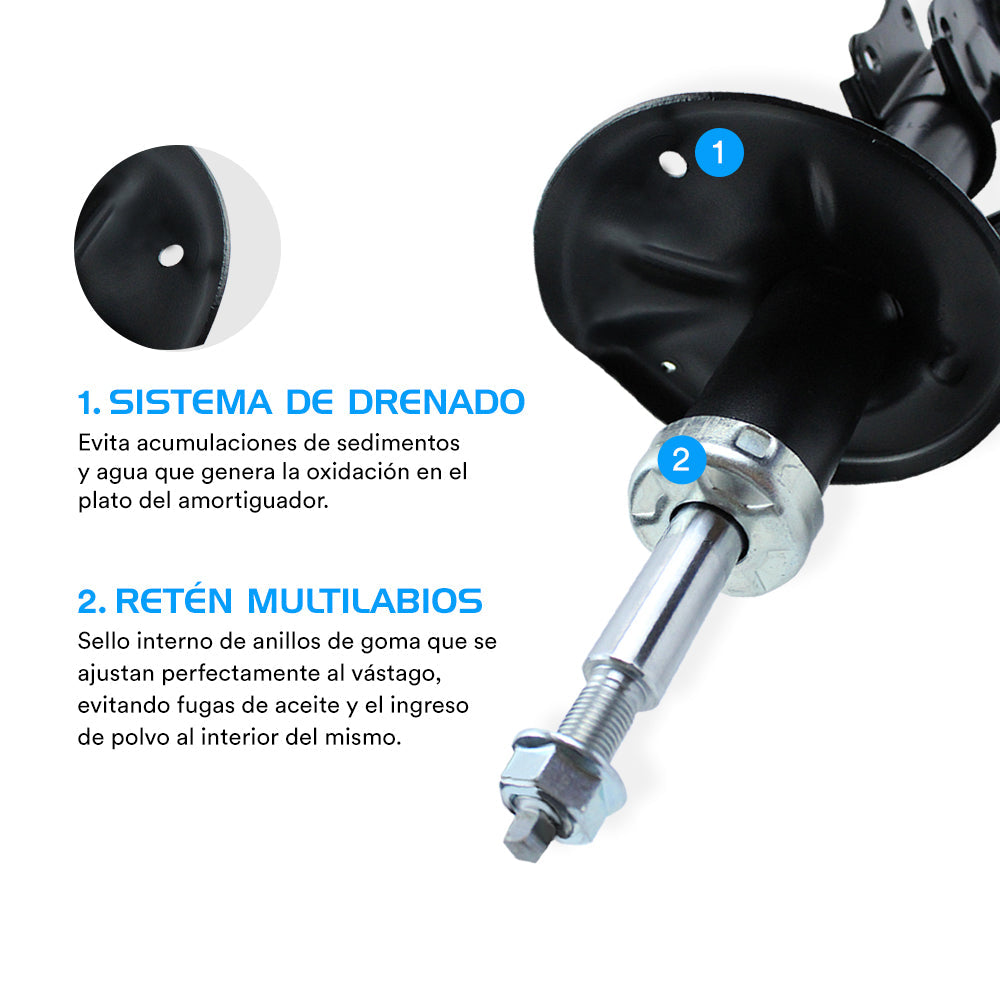 1

2

1. SISTEMA DE DRENADO
Evita acumulaciones de sedimentos y agua que genera la oxidación en el plato del amortiguador.

2. RETÉN MULTILABIOS
Sello interno de anillos de goma que se ajustan perfectamente al vástago, evitando fugas de aceite y el ingreso de polvo al interior del mismo.